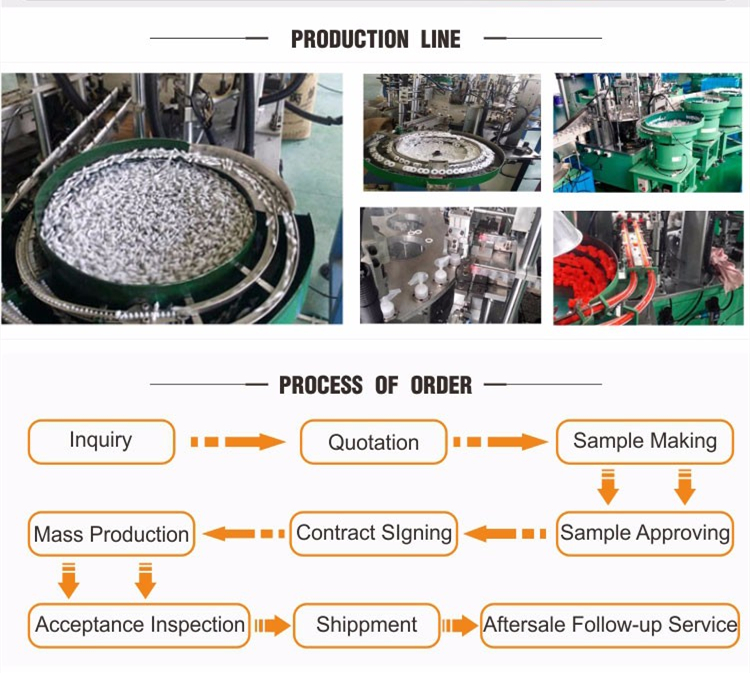 PRODUCTION LINE

PROCESS OF ORDER

Inquiry

Quotation

Sample Making

Sample Approving

Contract SIgning

Mass Production

Acceptance Inspection

Shippment

Aftersale Follow-up Service